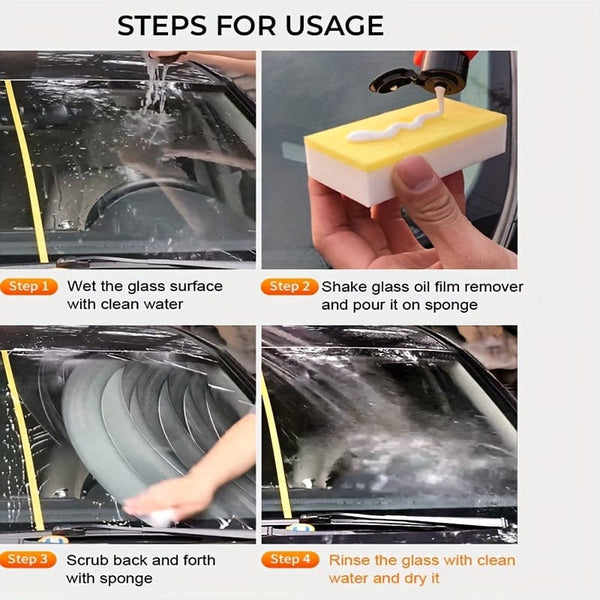 STEPS FOR USAGE

Step 1 Wet the glass surface with clean water

Step 2 Shake glass oil film remover and pour it on sponge

Step 3 Scrub back and forth with sponge

Step 4 Rinse the glass with clean water and dry it