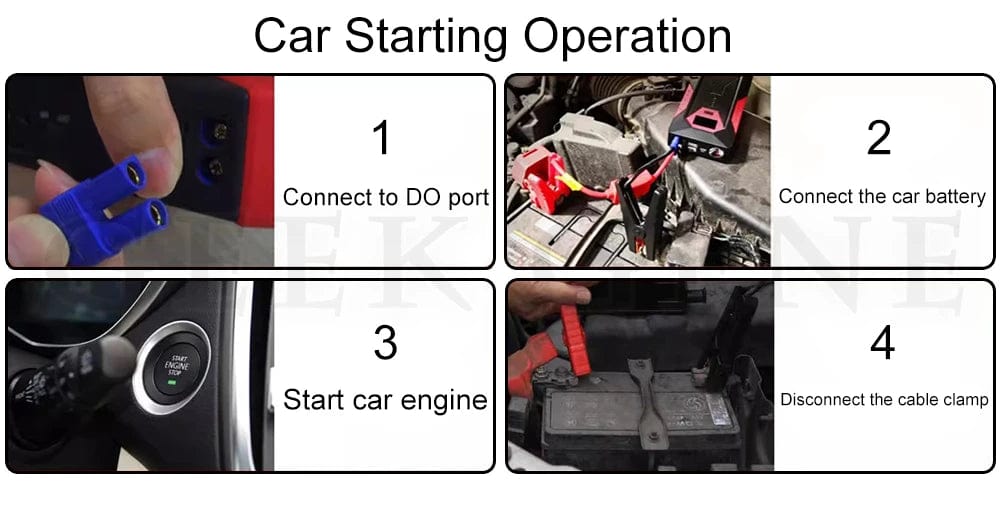 Car Starting Operation

1
Connect to DO port

2
Connect the car battery

START
ENGINE
STOP

3
Start car engine

4
Disconnect the cable clamp