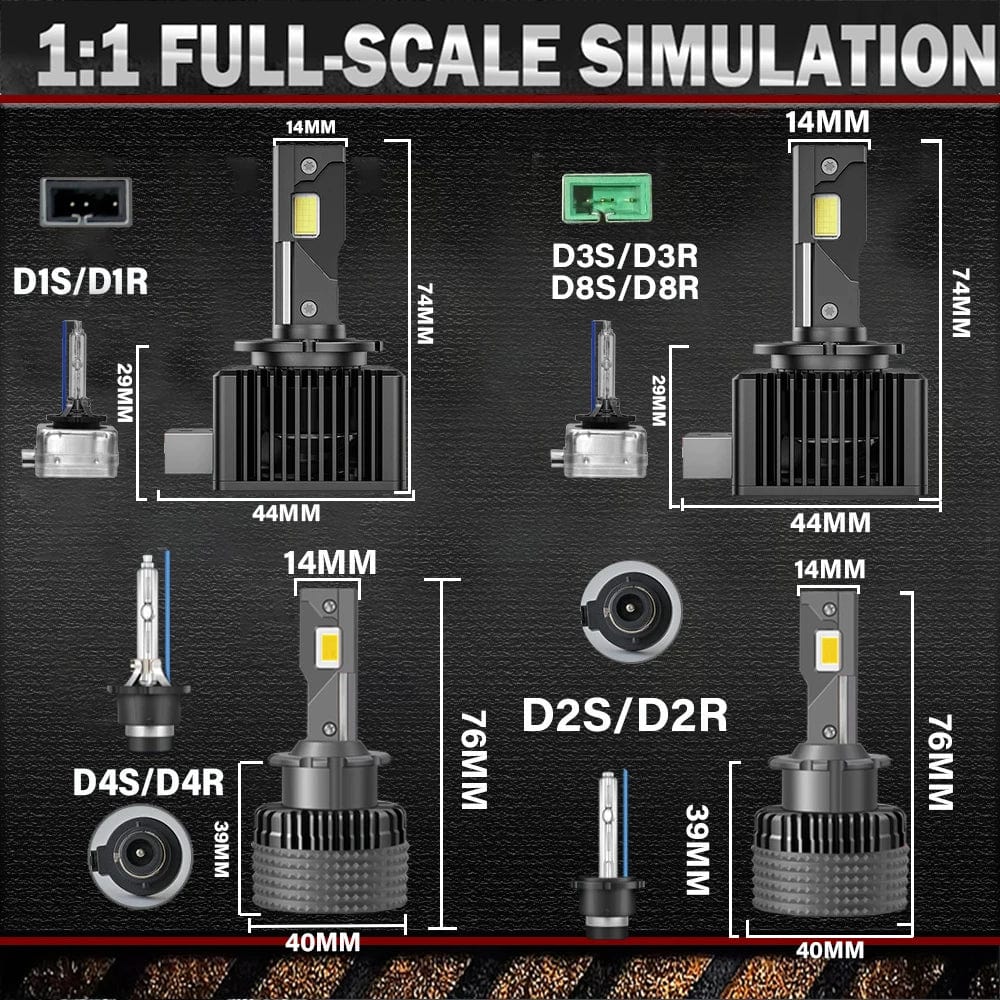 1:1 FULL-SCALE SIMULATION

14MM

D1S/D1R

74MM

29MM

44MM

14MM

D3S/D3R
D8S/D8R

74MM

29MM

44MM

14MM

76MM

D4S/D4R

39MM

40MM

14MM

D2S/D2R

76MM

39MM

40MM