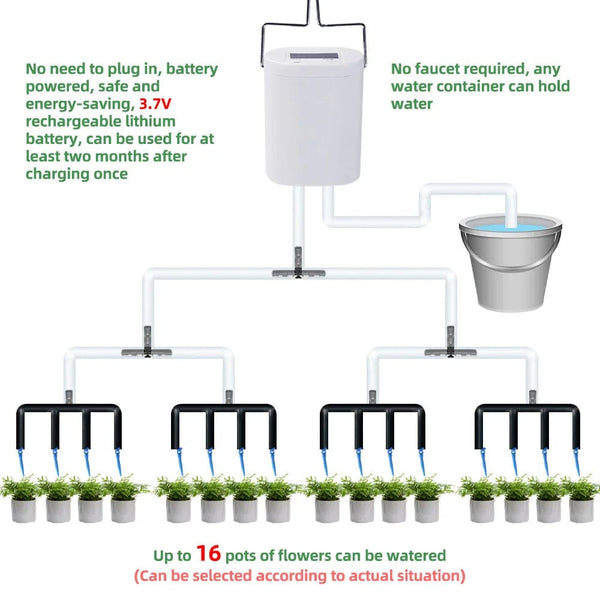 No need to plug in, battery powered, safe and energy-saving, 3.7V rechargeable lithium battery, can be used for at least two months after charging once

No faucet required, any water container can hold water

Up to 16 pots of flowers can be watered
(Can be selected according to actual situation)