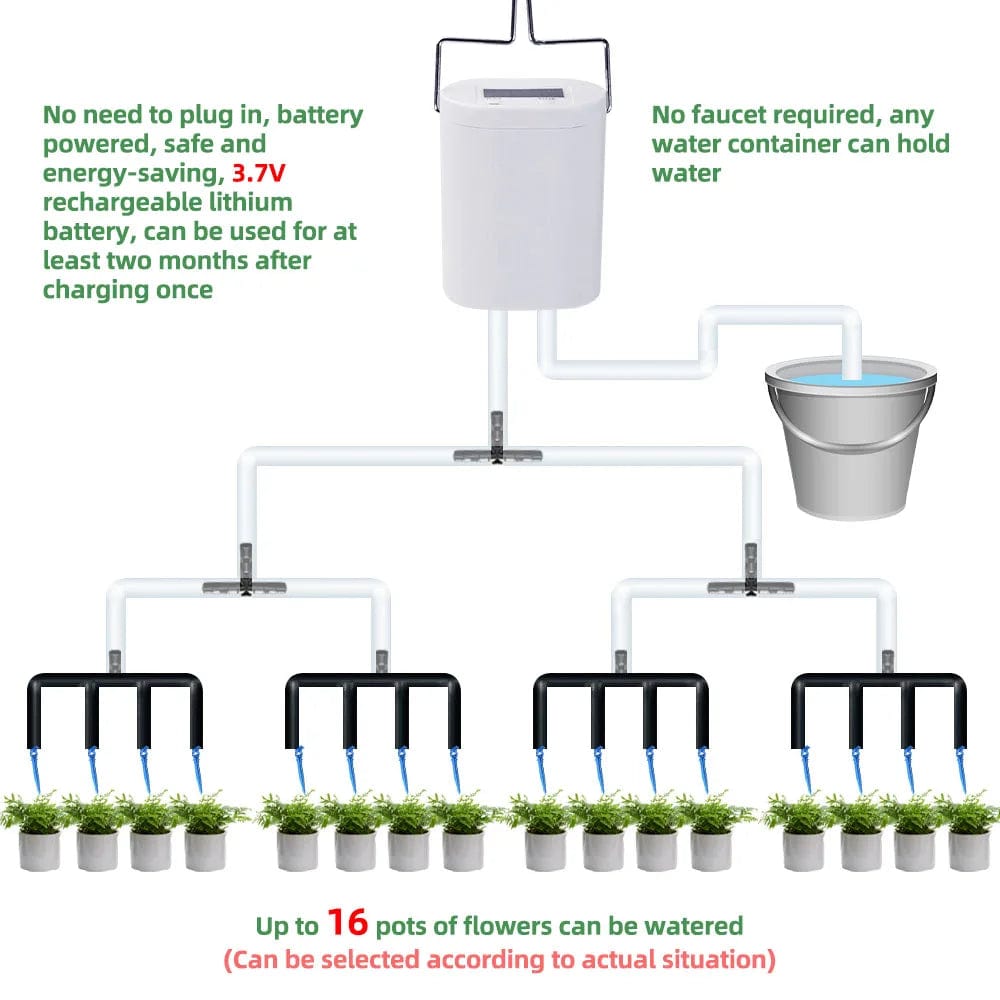 No need to plug in, battery powered, safe and energy-saving, 3.7V rechargeable lithium battery, can be used for at least two months after charging once

No faucet required, any water container can hold water

Up to 16 pots of flowers can be watered
(Can be selected according to actual situation)