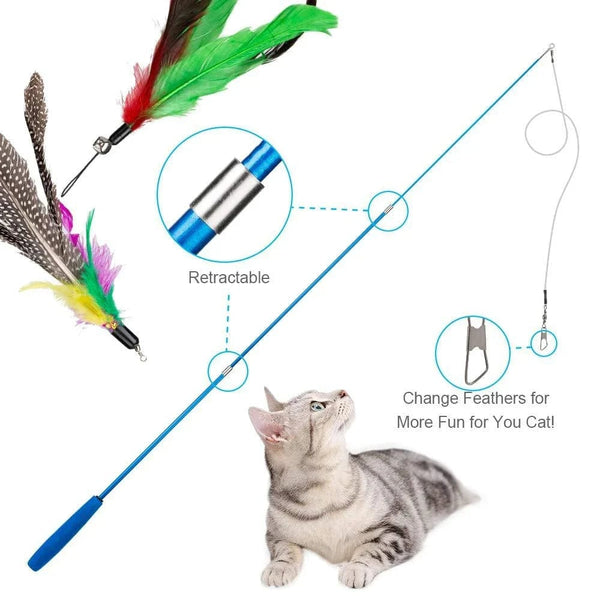 Retractable

Change Feathers for More Fun for You Cat!