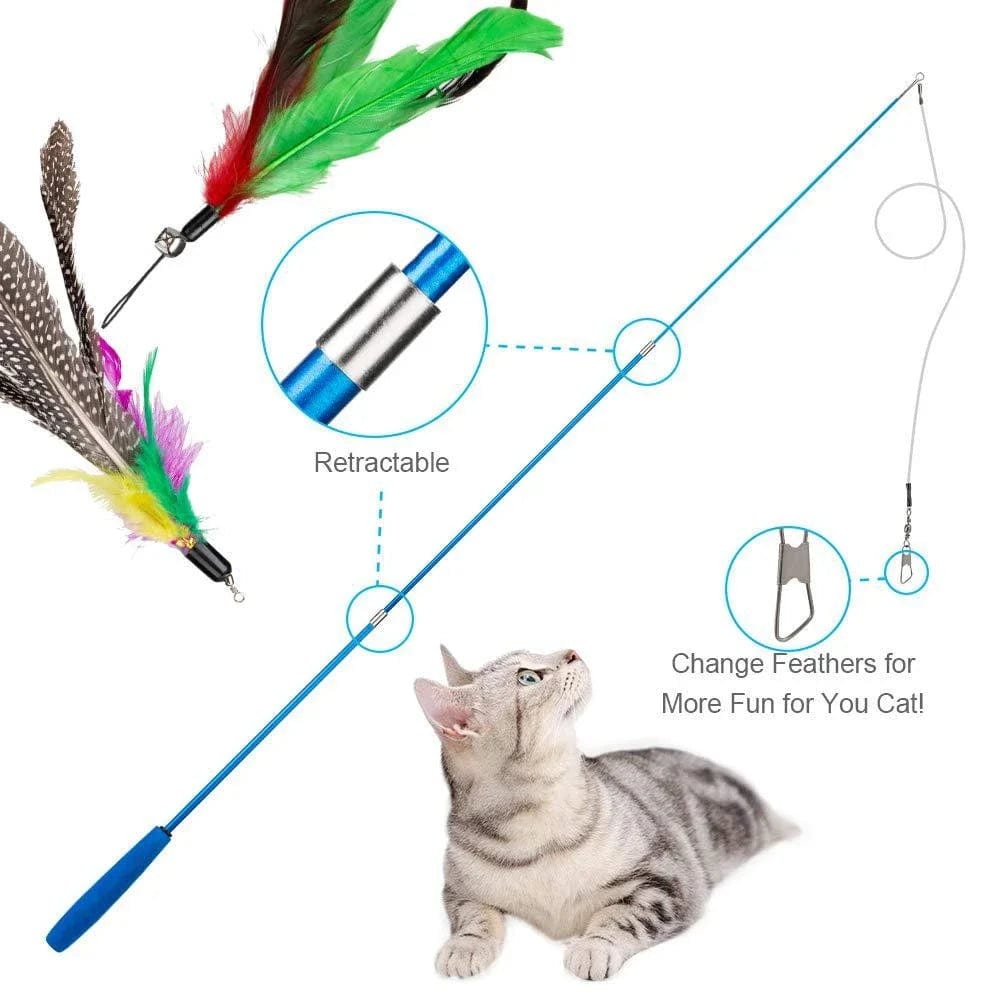 Retractable

Change Feathers for More Fun for You Cat!