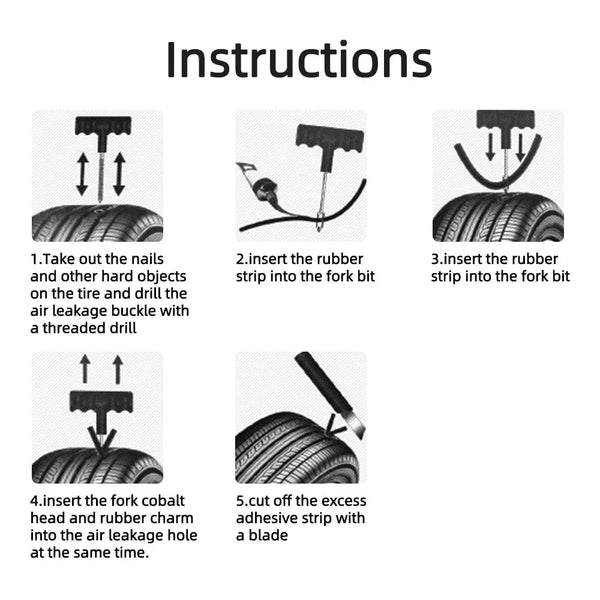 Instructions

1.Take out the nails and other hard objects on the tire and drill the air leakage buckle with a threaded drill

2.insert the rubber strip into the fork bit

3.insert the rubber strip into the fork bit

4.insert the fork cobalt head and rubber charm into the air leakage hole at the same time.

5.cut off the excess adhesive strip with a blade