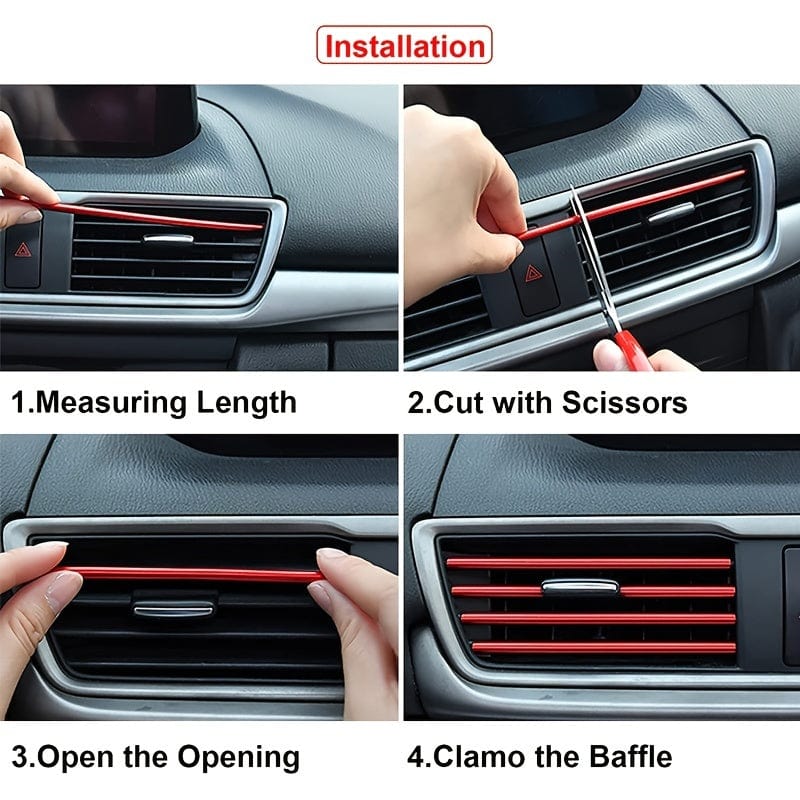 Installation

1.Measuring Length

2.Cut with Scissors

3.Open the Opening

4.Clamo the Baffle