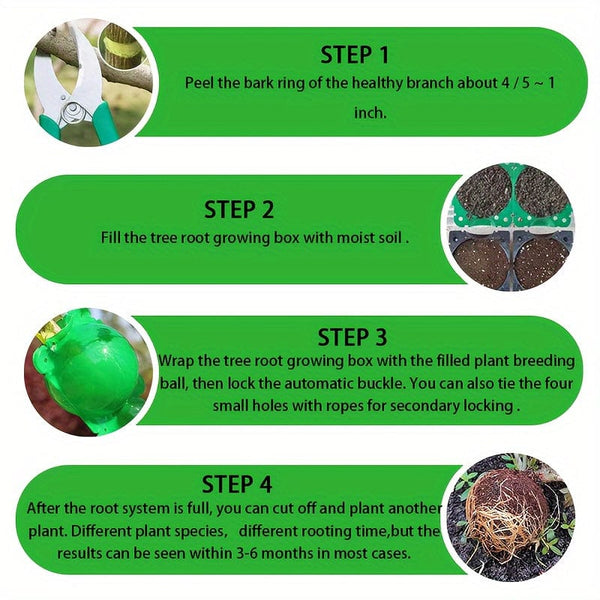 STEP 1
Peel the bark ring of the healthy branch about 4 / 5 ~ 1 inch.

STEP 2
Fill the tree root growing box with moist soil .

STEP 3
Wrap the tree root growing box with the filled plant breeding ball, then lock the automatic buckle. You can also tie the four small holes with ropes for secondary locking .

STEP 4
After the root system is full, you can cut off and plant another plant. Different plant species, different rooting time,but the results can be seen within 3-6 months in most cases.