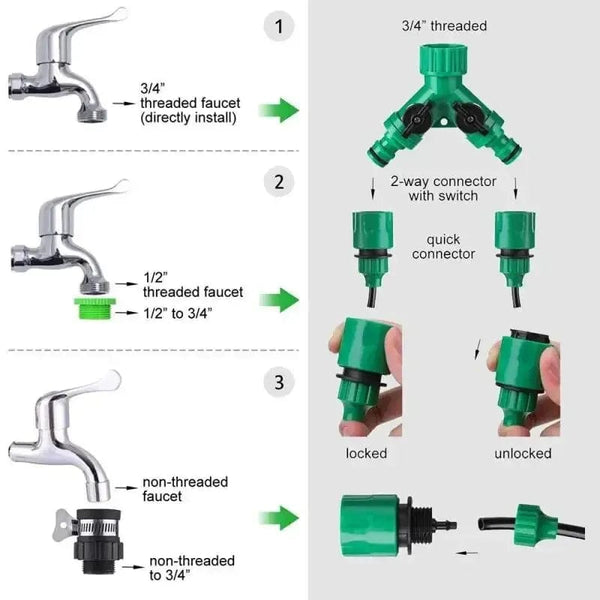 1

3/4" threaded faucet (directly install)

2

1/2" threaded faucet

1/2" to 3/4"

3

non-threaded faucet

non-threaded to 3/4"

3/4" threaded

2-way connector with switch

quick connector

locked

unlocked