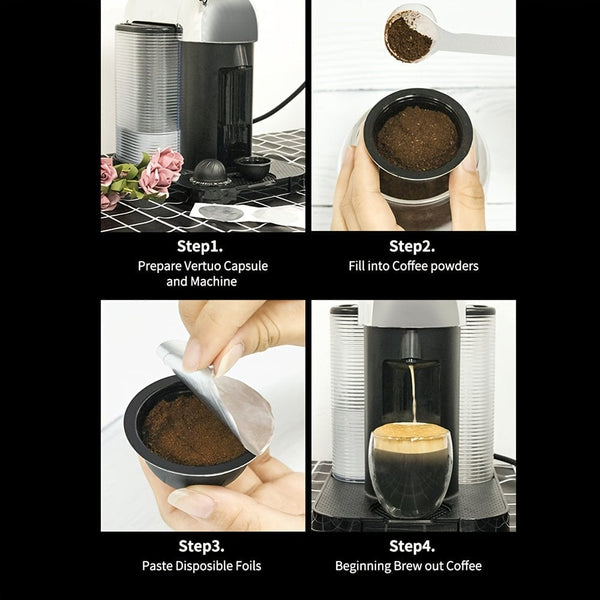 Step1.
Prepare Vertuo Capsule and Machine

Step2.
Fill into Coffee powders

Step3.
Paste Disposible Foils

Step4.
Beginning Brew out Coffee