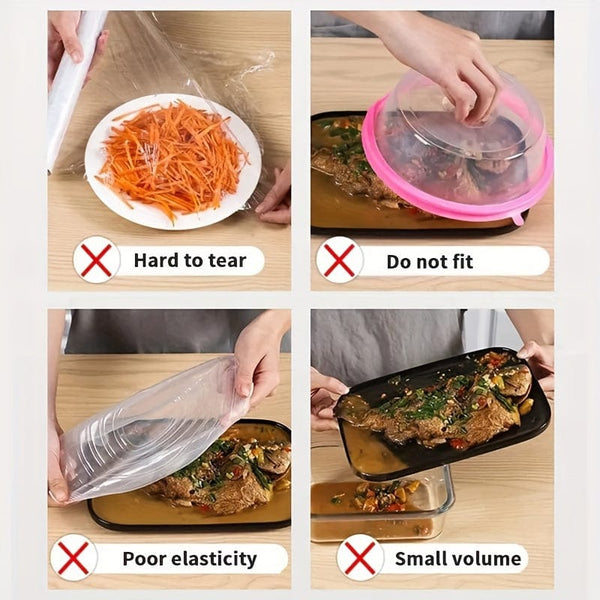 Hard to tear

Do not fit

Poor elasticity

Small volume