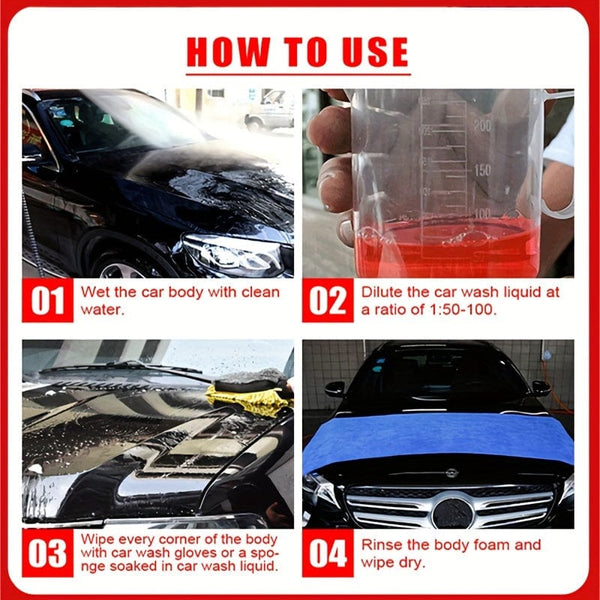 HOW TO USE

200
150
100

01 Wet the car body with clean water.

02 Dilute the car wash liquid at a ratio of 1:50-100.

03 Wipe every corner of the body with car wash gloves or a sponge soaked in car wash liquid.

04 Rinse the body foam and wipe dry.