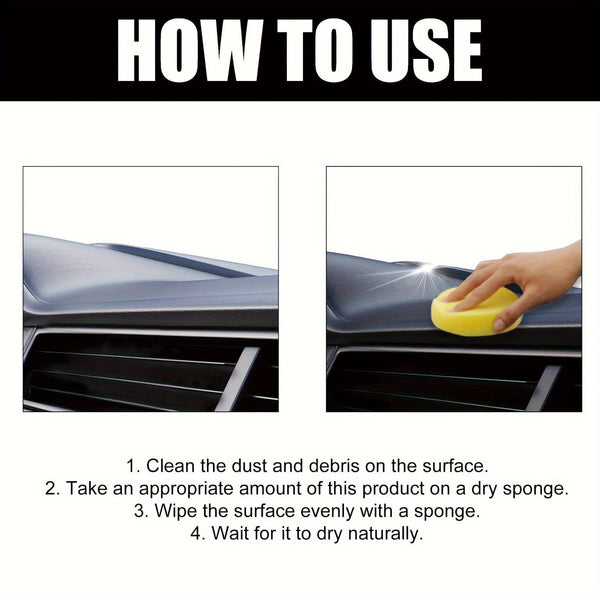 HOW TO USE

1. Clean the dust and debris on the surface.
2. Take an appropriate amount of this product on a dry sponge.
3. Wipe the surface evenly with a sponge.
4. Wait for it to dry naturally.