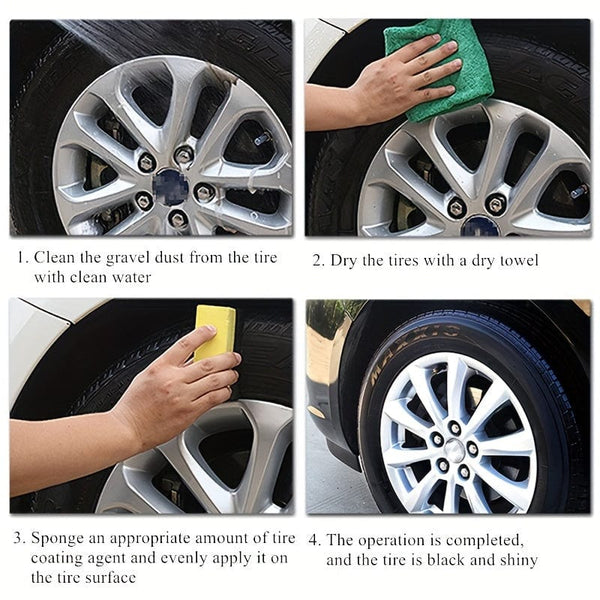 1. Clean the gravel dust from the tire with clean water

2. Dry the tires with a dry towel

MAXXIS

3. Sponge an appropriate amount of tire coating agent and evenly apply it on the tire surface

4. The operation is completed, and the tire is black and shiny