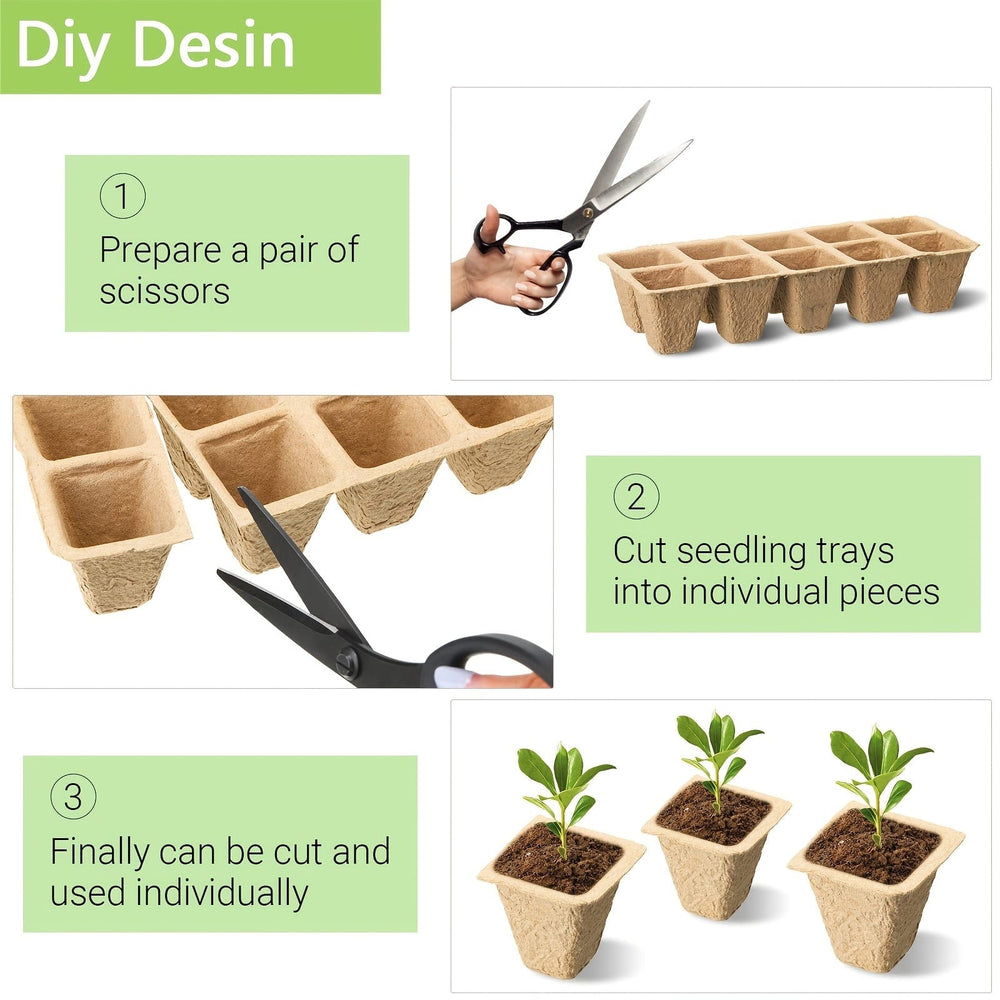 Diy Desin

①
Prepare a pair of scissors

②
Cut seedling trays into individual pieces

③
Finally can be cut and used individually