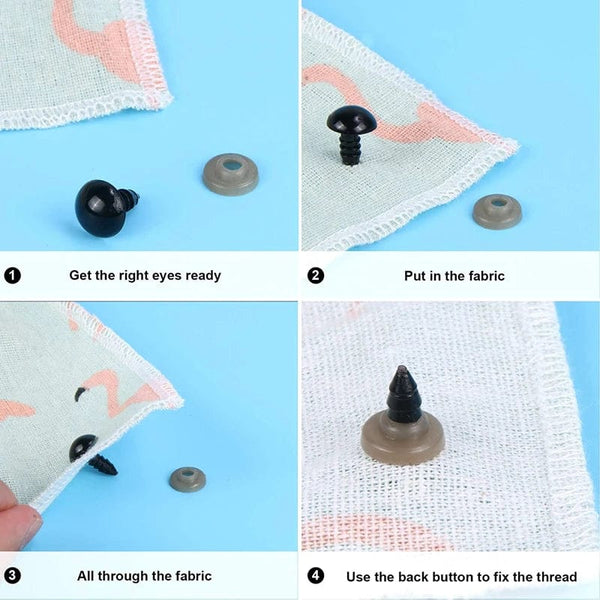 1 Get the right eyes ready

2 Put in the fabric

3 All through the fabric

4 Use the back button to fix the thread