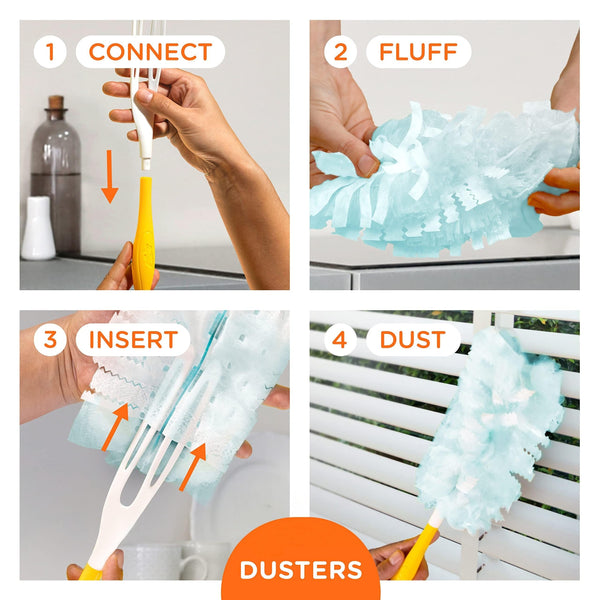 1 CONNECT

2 FLUFF

3 INSERT

4 DUST

DUSTERS