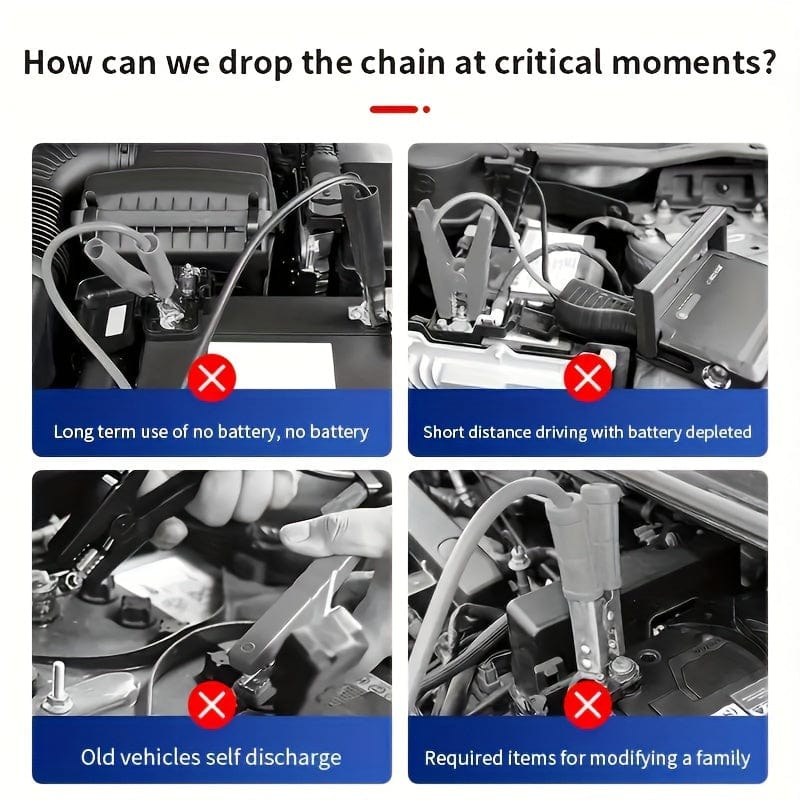 How can we drop the chain at critical moments?

Long term use of no battery, no battery

Short distance driving with battery depleted

Old vehicles self discharge

Required items for modifying a family