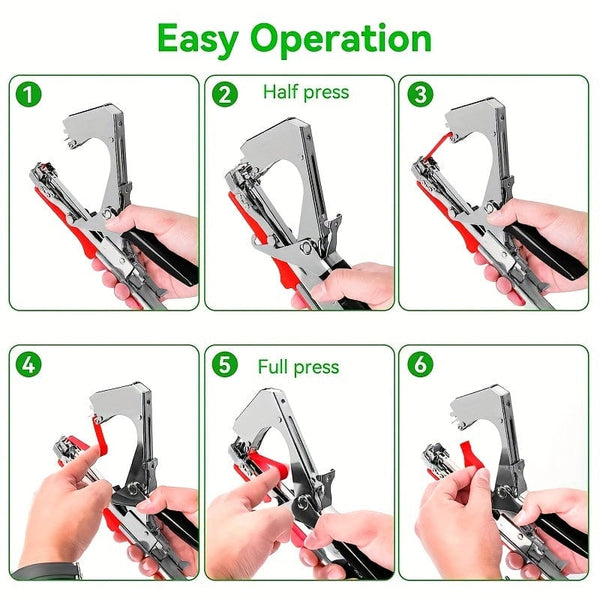 Easy Operation

1

2 Half press

3

4

5 Full press

6