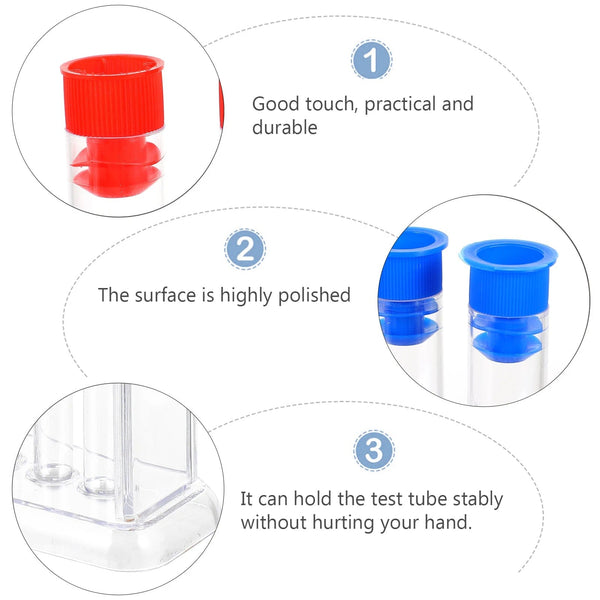 1

Good touch, practical and durable

2

The surface is highly polished

3

It can hold the test tube stably without hurting your hand.