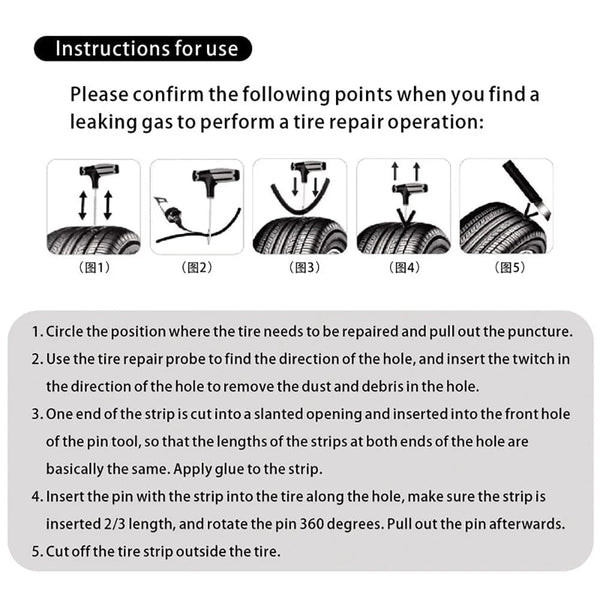 Instructions for use

Please confirm the following points when you find a leaking gas to perform a tire repair operation:

(图1)

(图2)

(图3)

(图4)

(图5)

1. Circle the position where the tire needs to be repaired and pull out the puncture.
2. Use the tire repair probe to find the direction of the hole, and insert the twitch in the direction of the hole to remove the dust and debris in the hole.
3. One end of the strip is cut into a slanted opening and inserted into the front hole of the pin tool, so that the lengths of the strips at both ends of the hole are basically the same. Apply glue to the strip.
4. Insert the pin with the strip into the tire along the hole, make sure the strip is inserted 2/3 length, and rotate the pin 360 degrees. Pull out the pin afterwards.
5. Cut off the tire strip outside the tire.