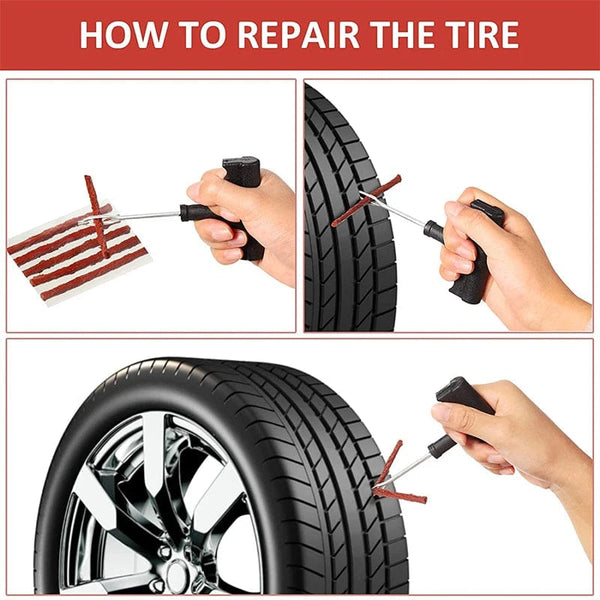 HOW TO REPAIR THE TIRE