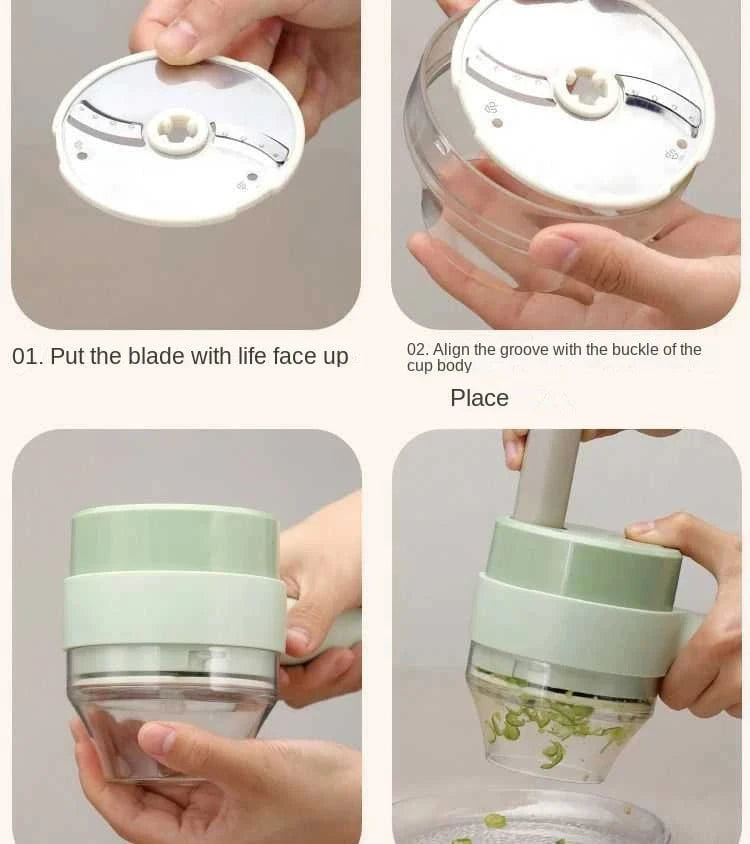 01. Put the blade with life face up

02. Align the groove with the buckle of the cup body

Place