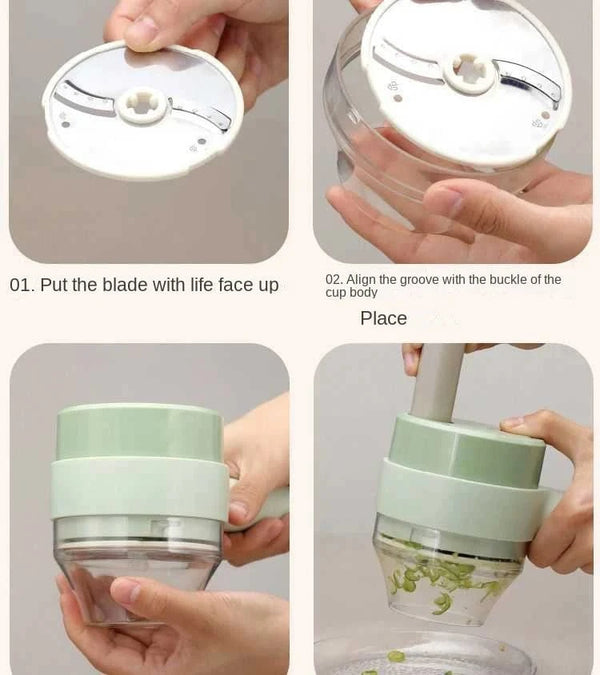 01. Put the blade with life face up

02. Align the groove with the buckle of the cup body

Place