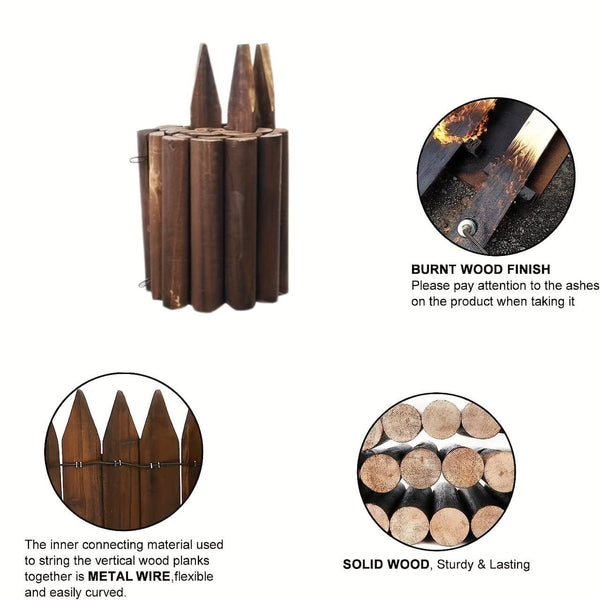 BURNT WOOD FINISH
Please pay attention to the ashes on the product when taking it

The inner connecting material used to string the vertical wood planks together is METAL WIRE,flexible and easily curved.

SOLID WOOD, Sturdy & Lasting