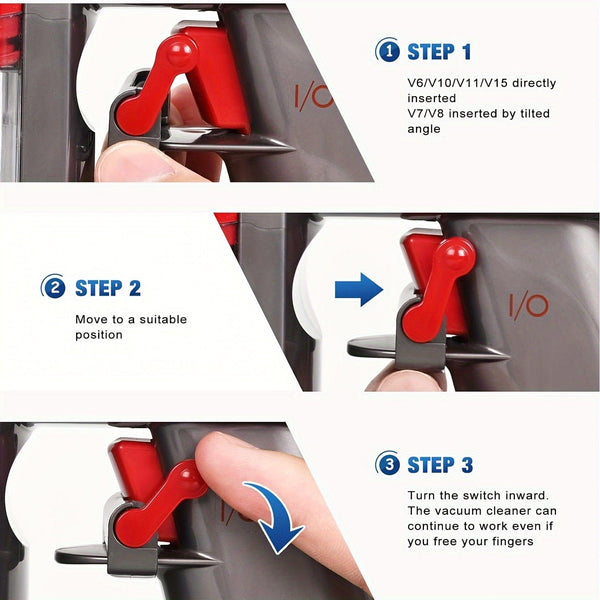 I/O

1 STEP 1

V6/V10/V11/V15 directly inserted
V7/V8 inserted by tilted angle

2 STEP 2

Move to a suitable position

I/O

3 STEP 3

Turn the switch inward. The vacuum cleaner can continue to work even if you free your fingers