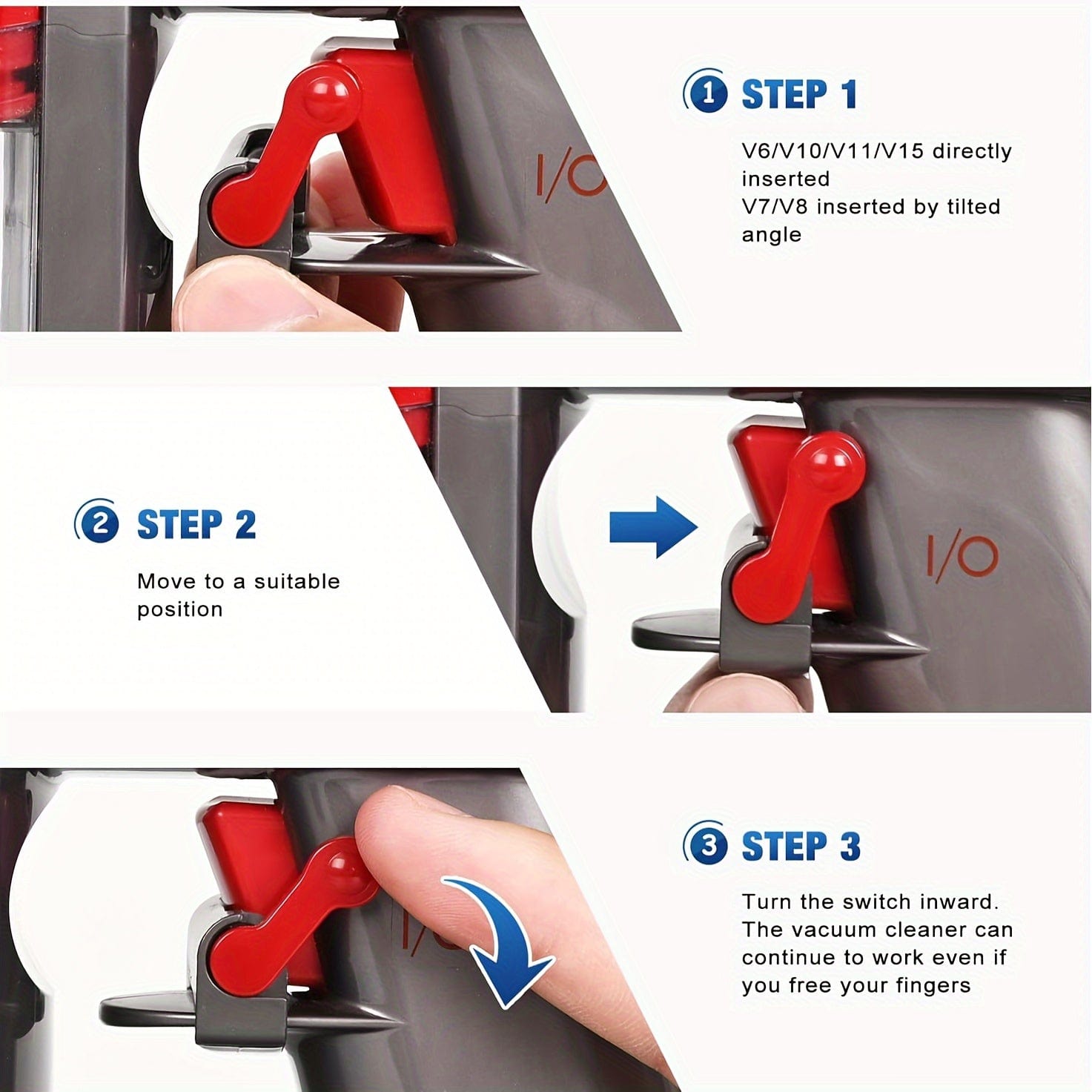 I/O

1 STEP 1

V6/V10/V11/V15 directly inserted
V7/V8 inserted by tilted angle

2 STEP 2

Move to a suitable position

I/O

3 STEP 3

Turn the switch inward. The vacuum cleaner can continue to work even if you free your fingers