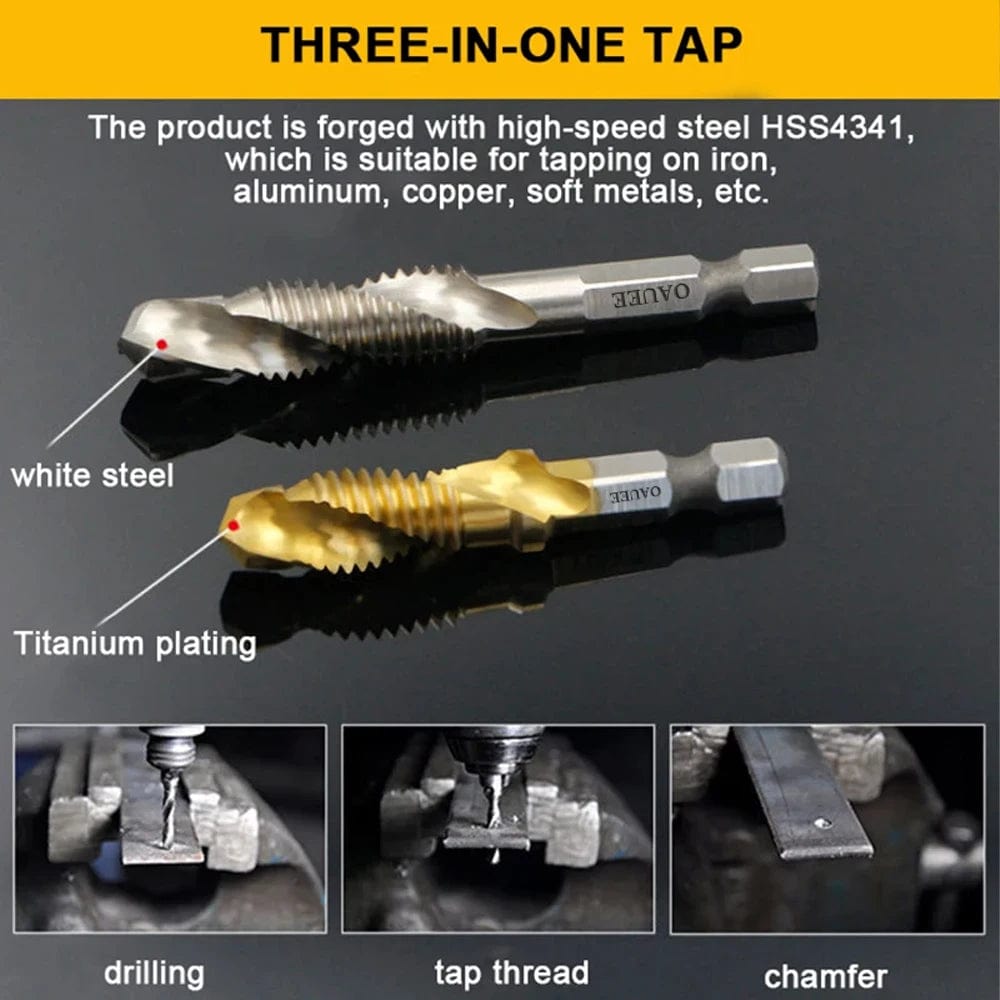 THREE-IN-ONE TAP

The product is forged with high-speed steel HSS4341, which is suitable for tapping on iron, aluminum, copper, soft metals, etc.

OAUEE

white steel

OAUEE

Titanium plating

drilling

tap thread

chamfer