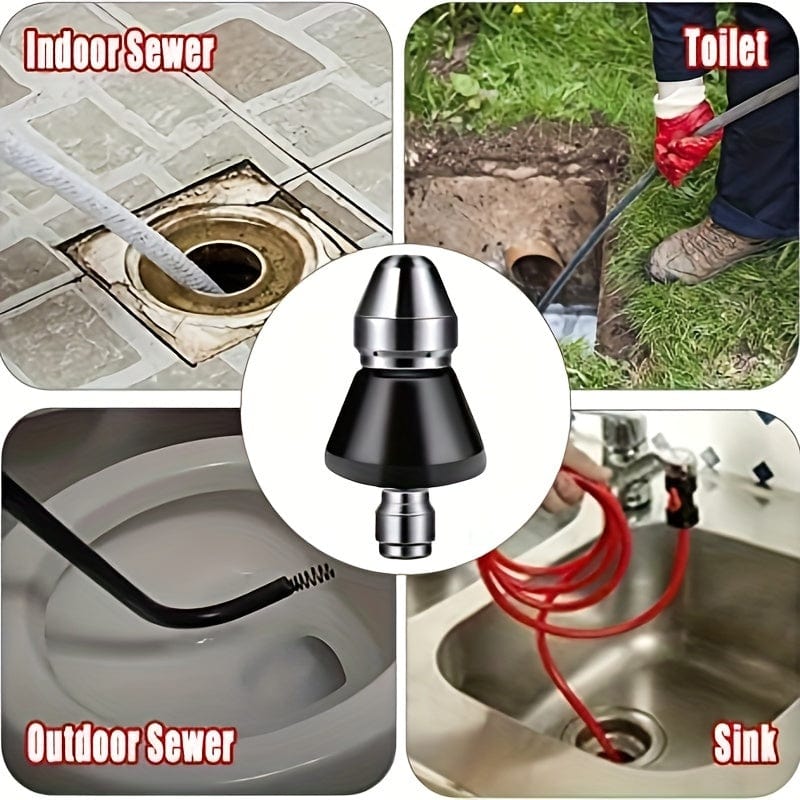 Indoor Sewer

Toilet

Outdoor Sewer

Sink