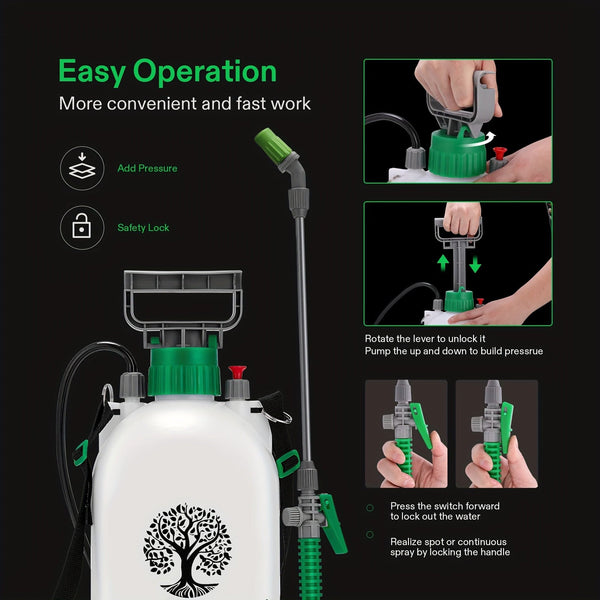 Easy Operation
More convenient and fast work

Add Pressure

Safety Lock

Rotate the lever to unlock it
Pump the up and down to build pressrue

Press the switch forward to lock out the water

Realize spot or continuous spray by locking the handle