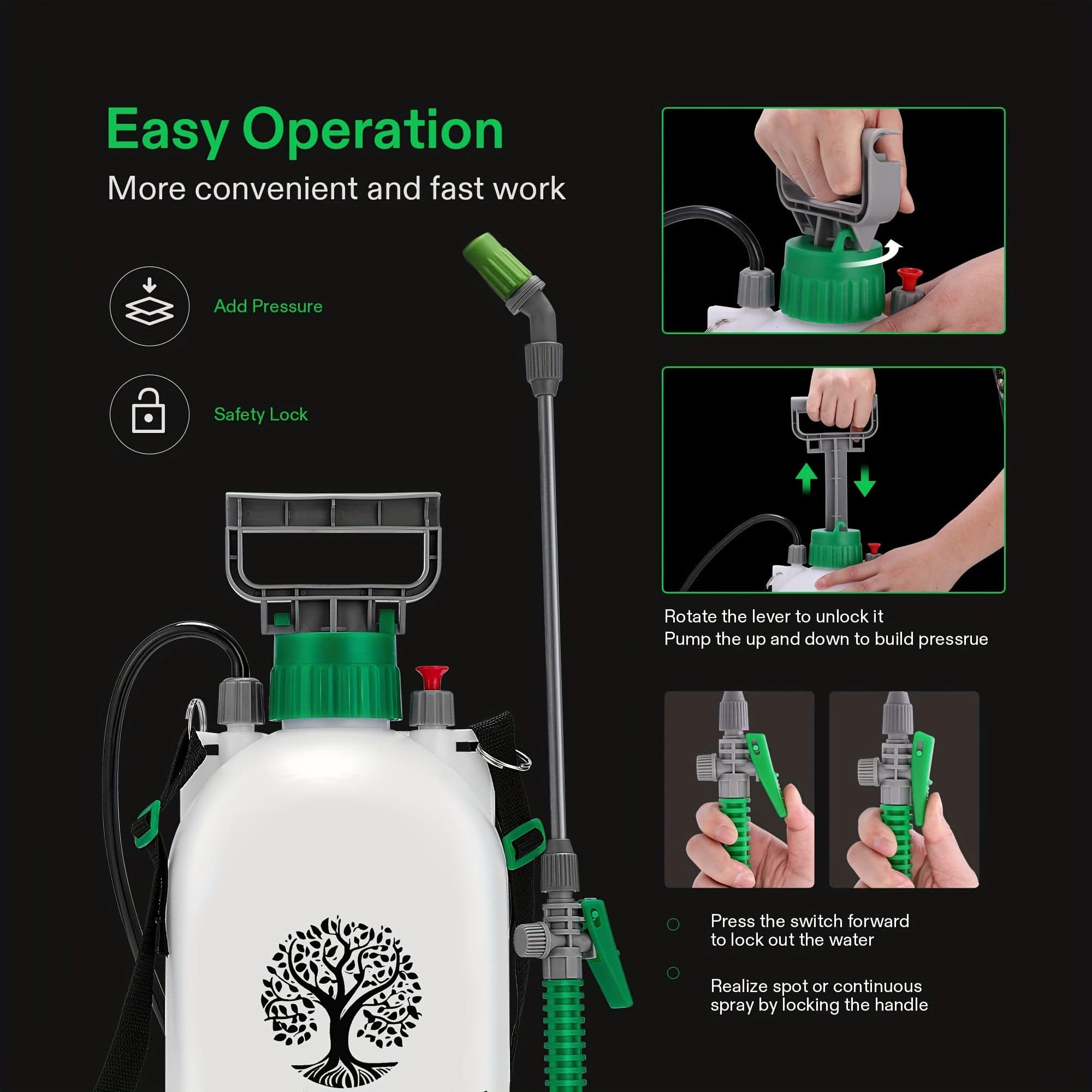 Easy Operation

More convenient and fast work

Add Pressure

Safety Lock

Rotate the lever to unlock it
Pump the up and down to build pressrue

Press the switch forward to lock out the water

Realize spot or continuous spray by locking the handle